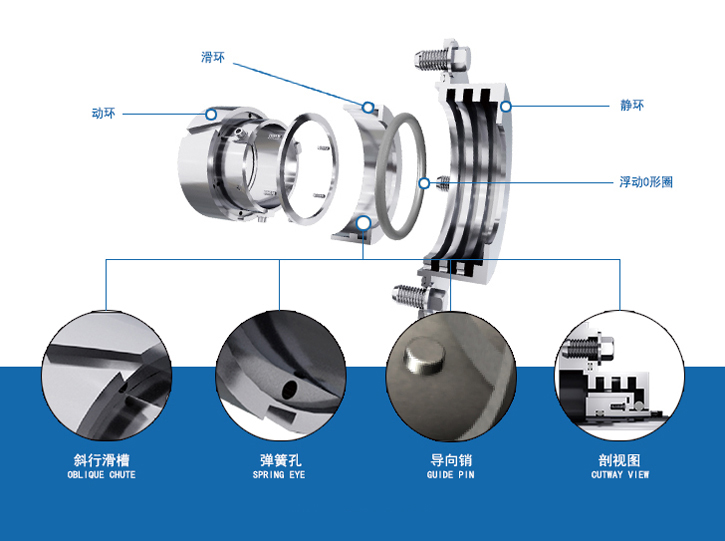 滑环

动环

静环

浮动O形圈

斜行滑槽
OBLIQUE CHUTE

弹簧孔
SPRING EYE

导向销
GUIDE PIN

剖视图
CUTWAY VIEW